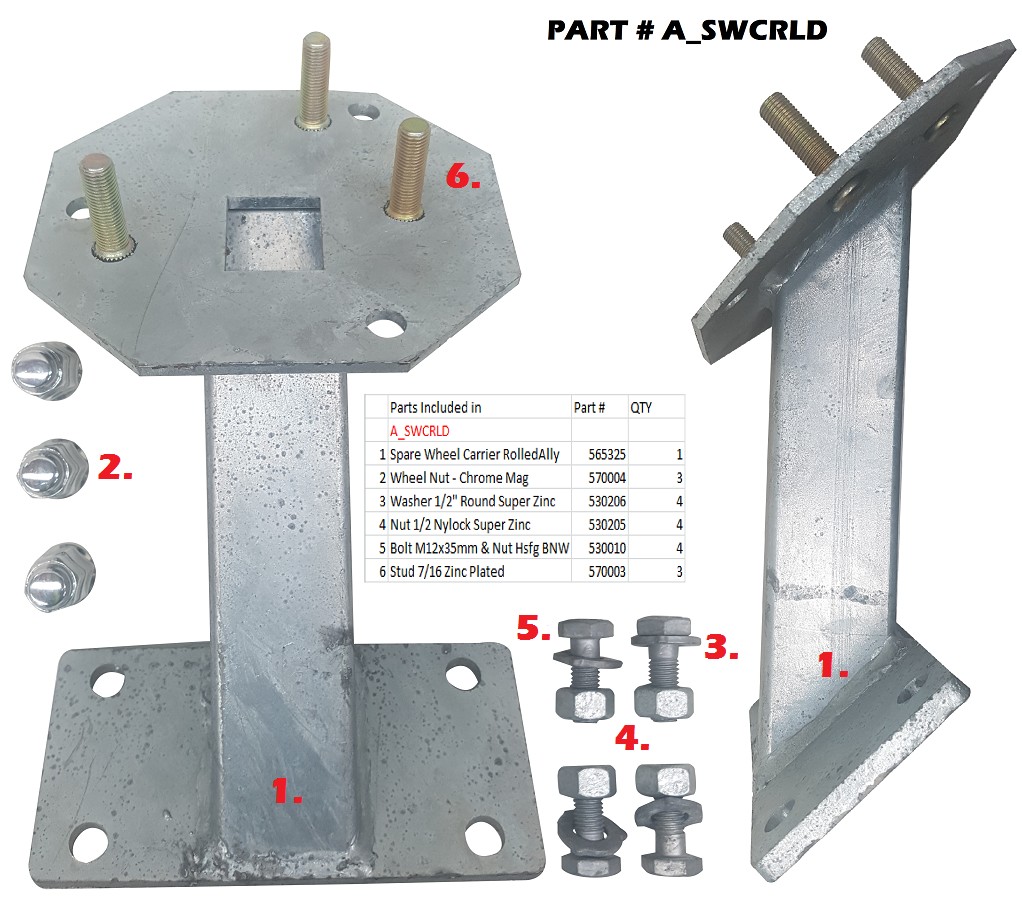 PART # A_SWCRLD

6.

2.

|   | Parts Included in | Part # | QTY |
|---|---|---|---|
|   | A_SWCRLD |   |   |
| 1 | Spare Wheel Carrier RolledAlly | 565325 | 1 |
| 2 | Wheel Nut - Chrome Mag | 570004 | 3 |
| 3 | Washer 1/2" Round Super Zinc | 530206 | 4 |
| 4 | Nut 1/2 Nylock Super Zinc | 530205 | 4 |
| 5 | Bolt M12x35mm & Nut Hsfg BNW | 530010 | 4 |
| 6 | Stud 7/16 Zinc Plated | 570003 | 3 |

5.

3.

4.

1.

1.